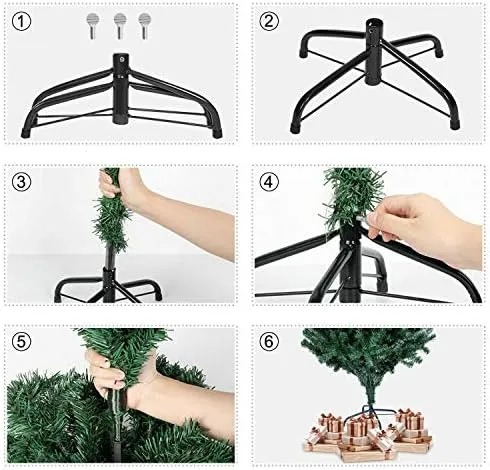 ①

②

③

④

⑤

⑥