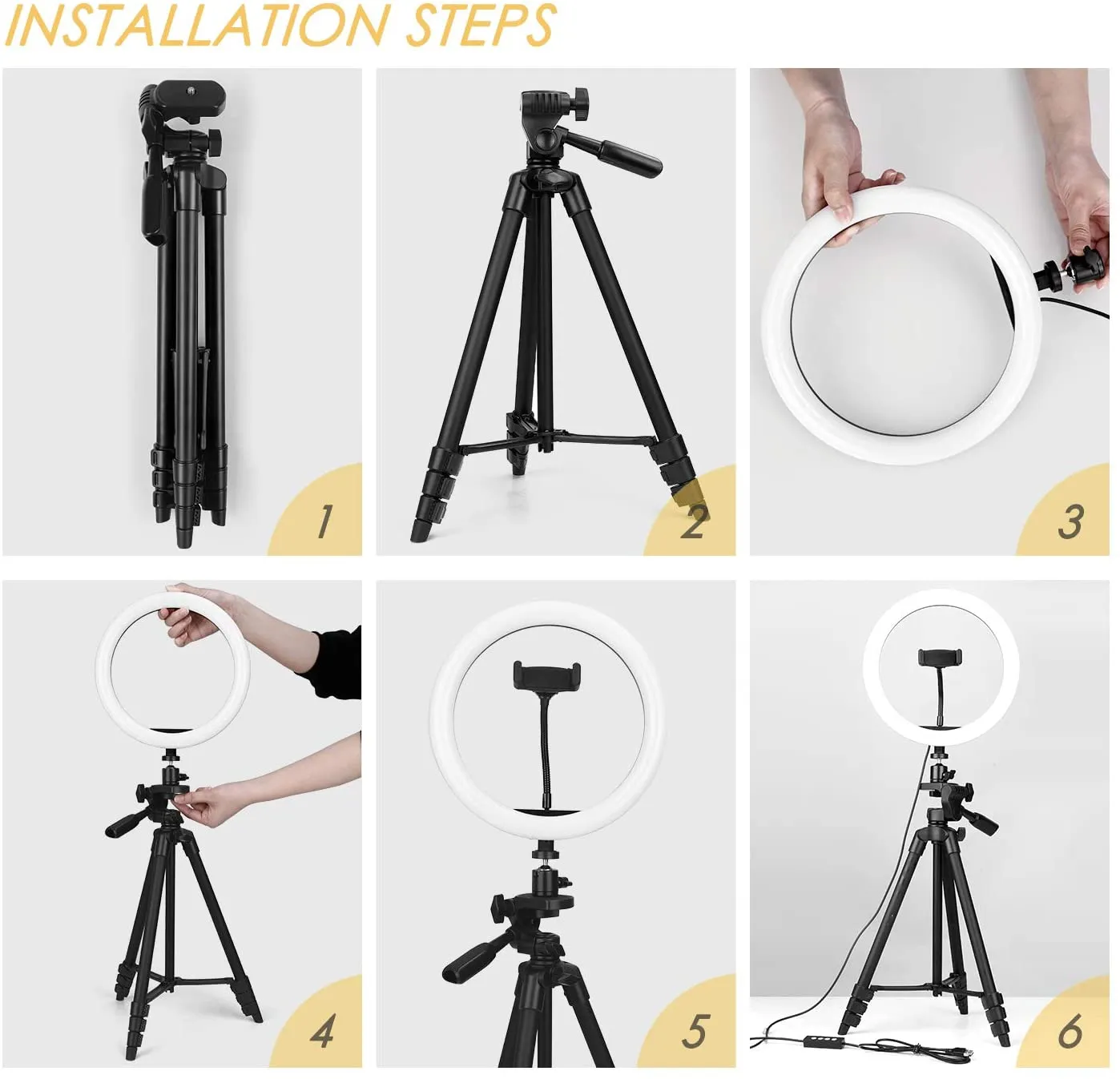 INSTALLATION STEPS

1

2

3

4

5

6