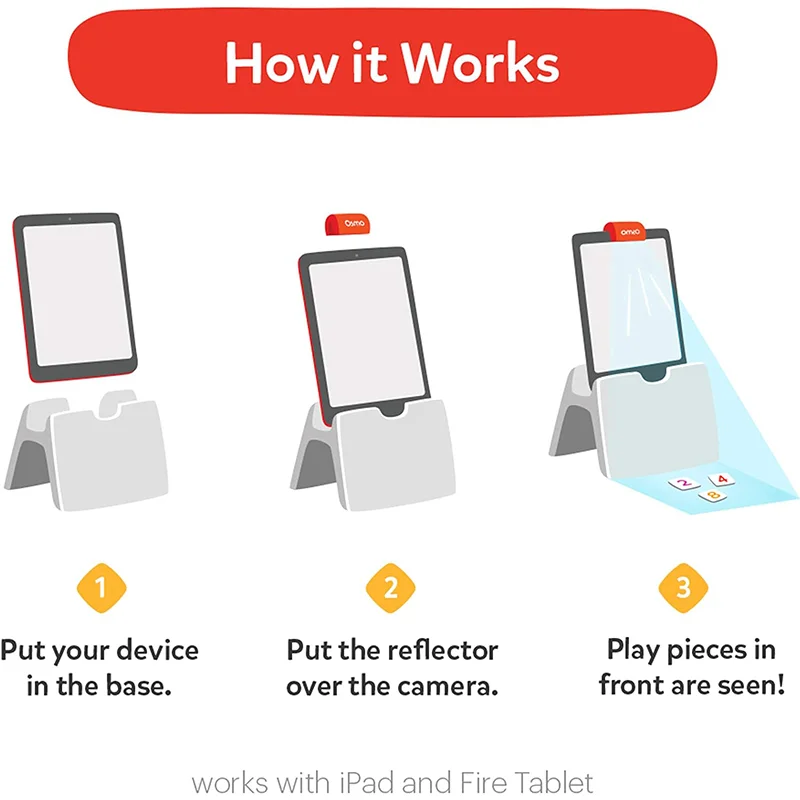 How it Works

osmo

osmo

2 4 8

1

Put your device in the base.

2

Put the reflector over the camera.

3

Play pieces in front are seen!

works with iPad and Fire Tablet